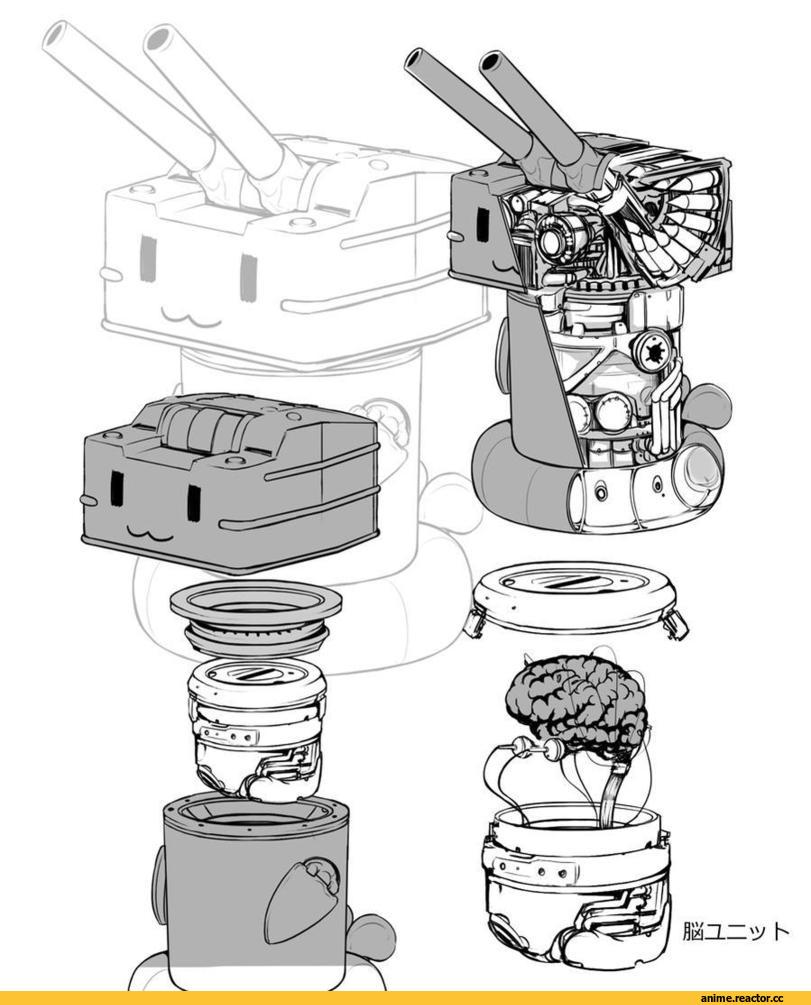 脳ユニット

anime.reactor.cc